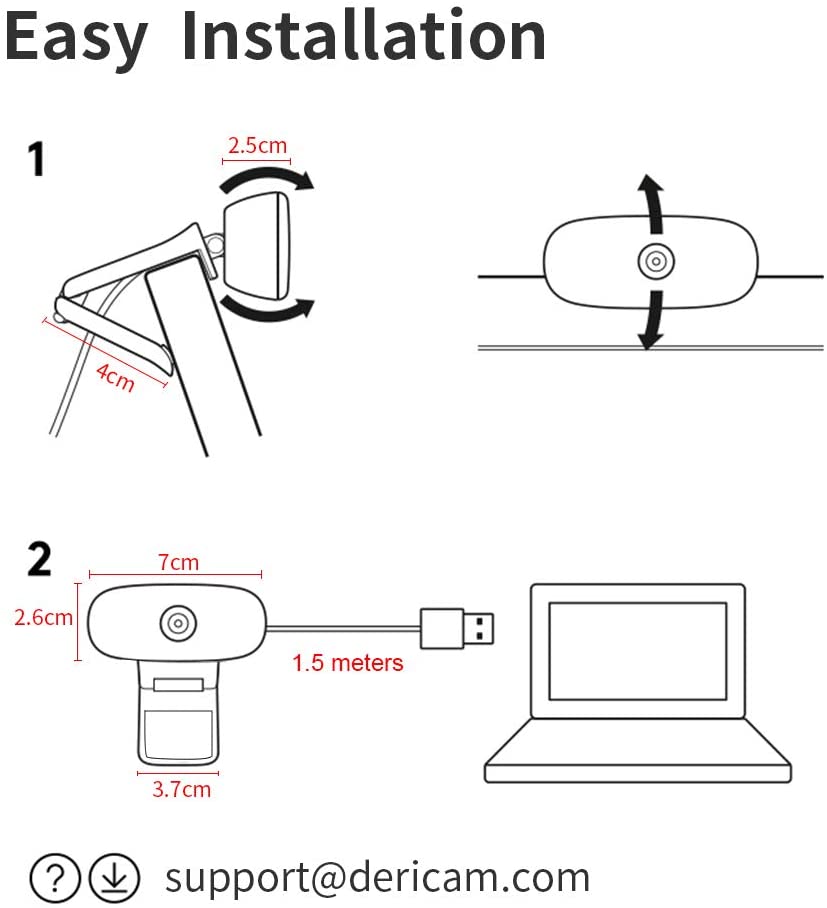 Easy Installation

1

2.5cm

4cm

2

7cm

2.6cm

1.5 meters

3.7cm

support@dericam.com