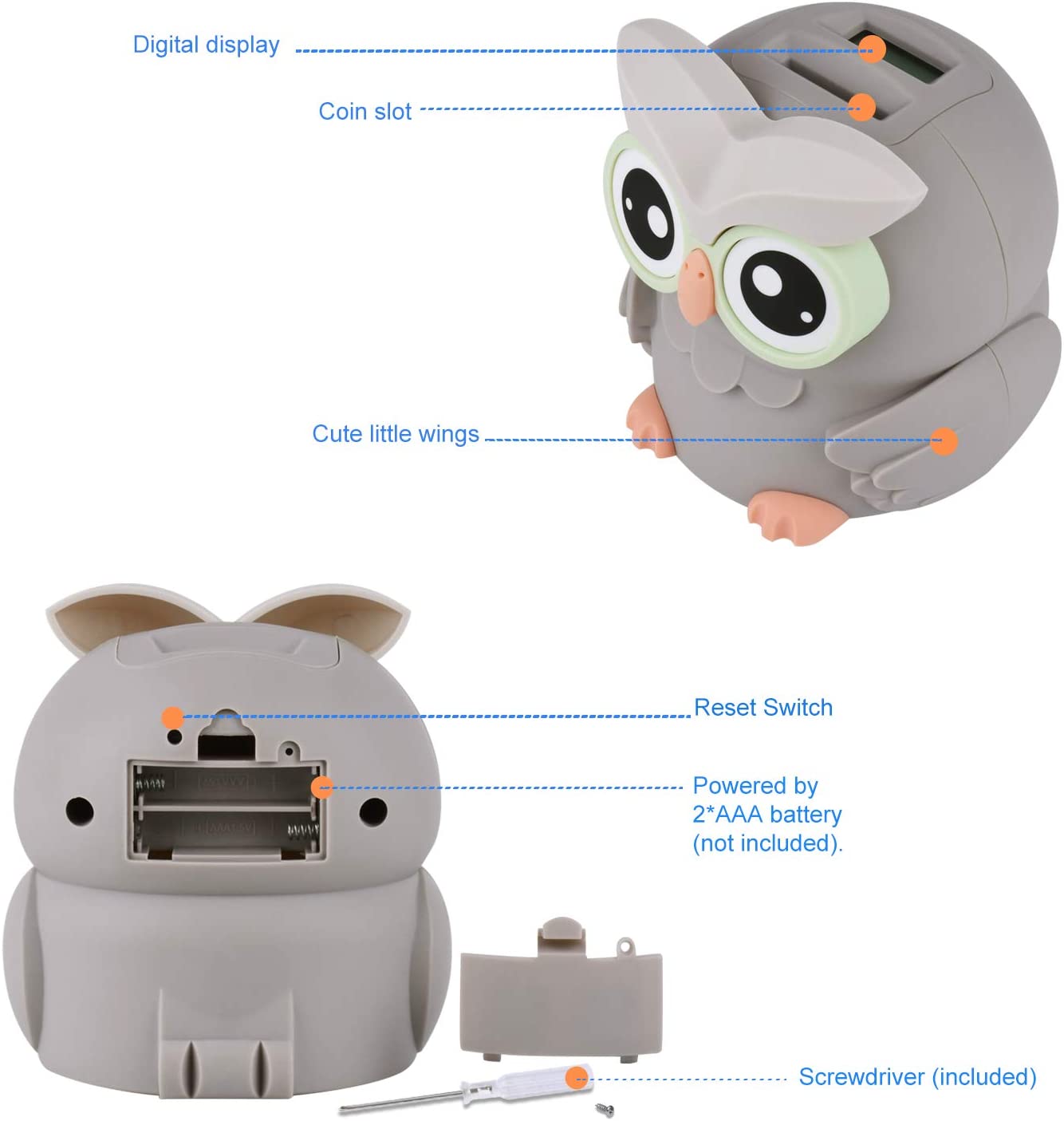 Digital display

Coin slot

Cute little wings

Reset Switch

Powered by 2*AAA battery (not included).

Screwdriver (included)